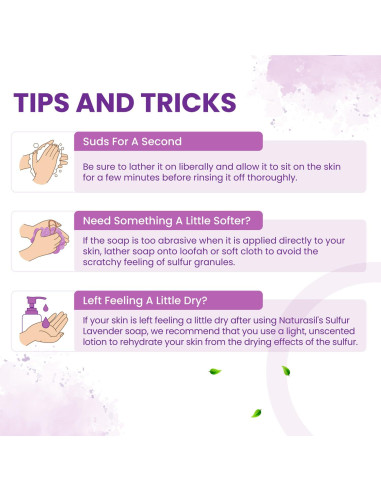 TIPS AND TRICKS

Suds For A Second

Be sure to lather it on liberally and allow it to sit on the skin for a few minutes before rinsing it off thoroughly.

Need Something A Little Softer?

If the soap is too abrasive when it is applied directly to your skin, lather soap onto loofah or soft cloth to avoid the scratchy feeling of sulfur granules.

Left Feeling A Little Dry?

If your skin is left feeling a little dry after using Naturasil's Sulfur Lavender soap, we recommend that you use a light, unscented lotion to rehydrate your skin from the drying effects of the sulfur.