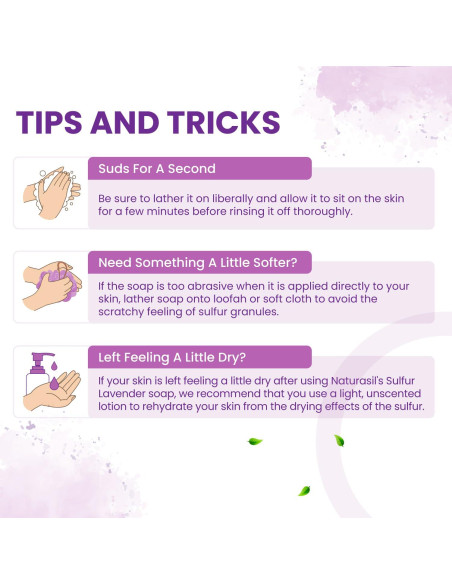 TIPS AND TRICKS

Suds For A Second

Be sure to lather it on liberally and allow it to sit on the skin for a few minutes before rinsing it off thoroughly.

Need Something A Little Softer?

If the soap is too abrasive when it is applied directly to your skin, lather soap onto loofah or soft cloth to avoid the scratchy feeling of sulfur granules.

Left Feeling A Little Dry?

If your skin is left feeling a little dry after using Naturasil's Sulfur Lavender soap, we recommend that you use a light, unscented lotion to rehydrate your skin from the drying effects of the sulfur.