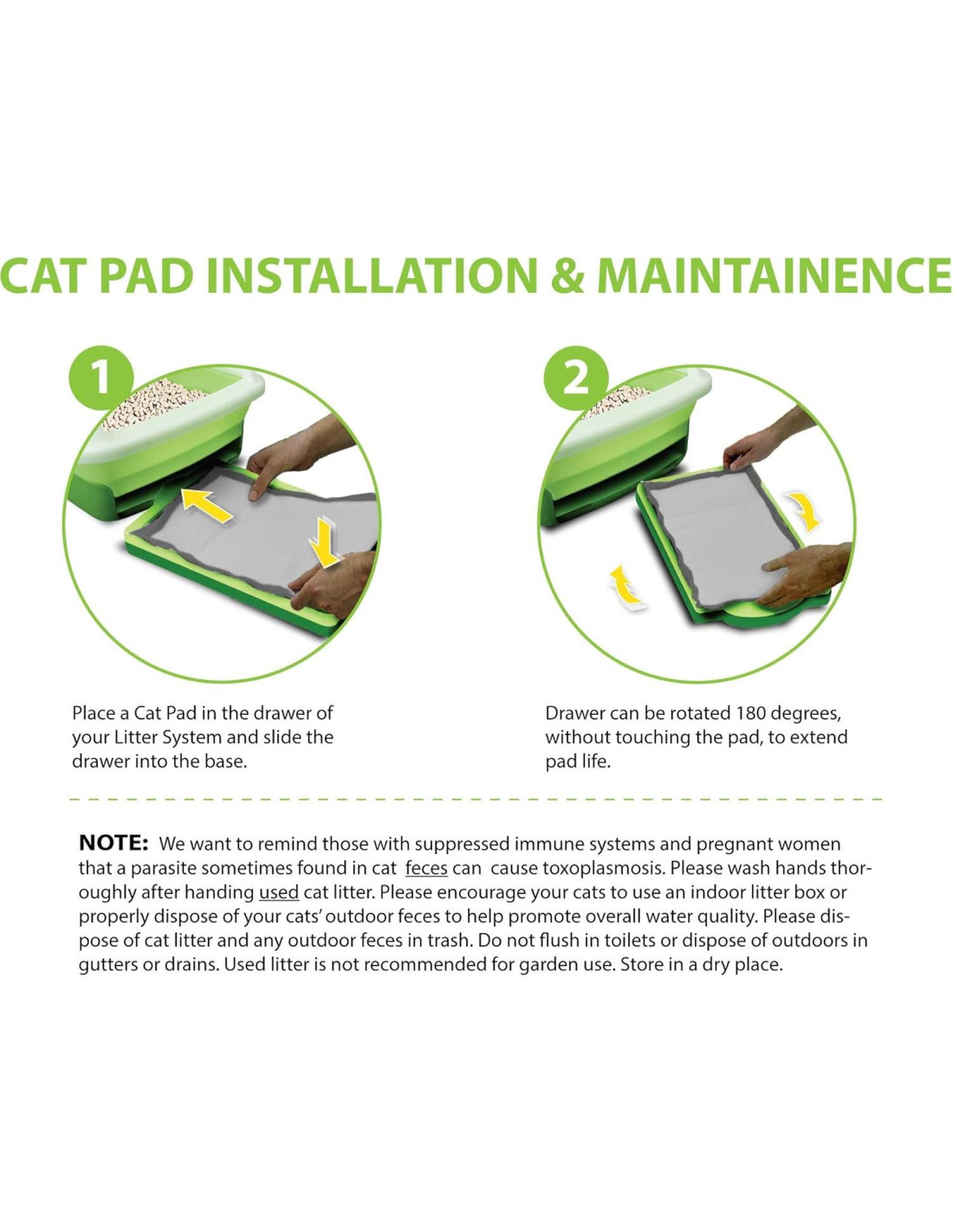 CAT PAD INSTALLATION & MAINTAINENCE

1

Place a Cat Pad in the drawer of your Litter System and slide the drawer into the base.

2

Drawer can be rotated 180 degrees, without touching the pad, to extend pad life.

NOTE: We want to remind those with suppressed immune systems and pregnant women that a parasite sometimes found in cat feces can cause toxoplasmosis. Please wash hands thoroughly after handing used cat litter. Please encourage your cats to use an indoor litter box or properly dispose of your cats' outdoor feces to help promote overall water quality. Please dispose of cat litter and any outdoor feces in trash. Do not flush in toilets or dispose of outdoors in gutters or drains. Used litter is not recommended for garden use. Store in a dry place.