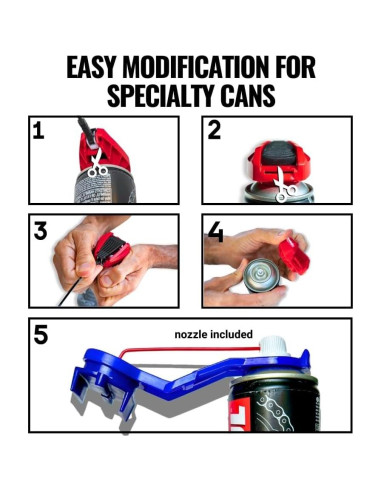 EASY MODIFICATION FOR SPECIALTY CANS

1

2

3

4

5

nozzle included