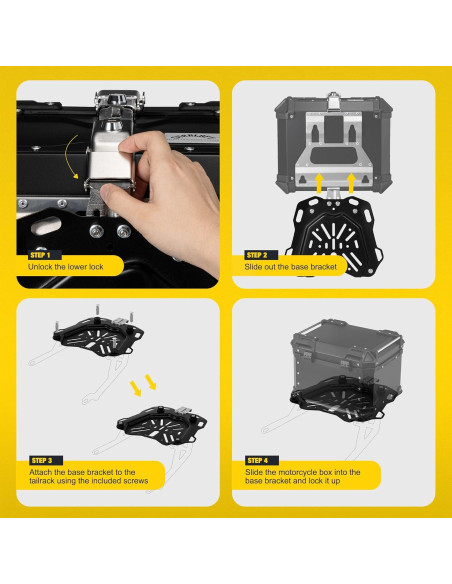 STEP 1
Unlock the lower lock

STEP 2
Slide out the base bracket

STEP 3
Attach the base bracket to the tailrack using the included screws

STEP 4
Slide the motorcycle box into the base bracket and lock it up