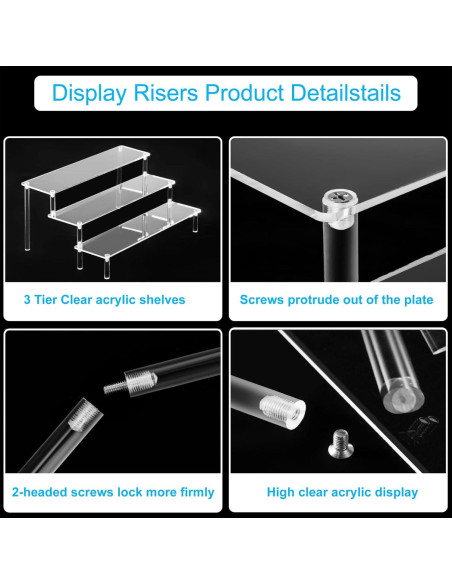 Display Risers Product Detailstails

3 Tier Clear acrylic shelves

Screws protrude out of the plate

2-headed screws lock more firmly

High clear acrylic display