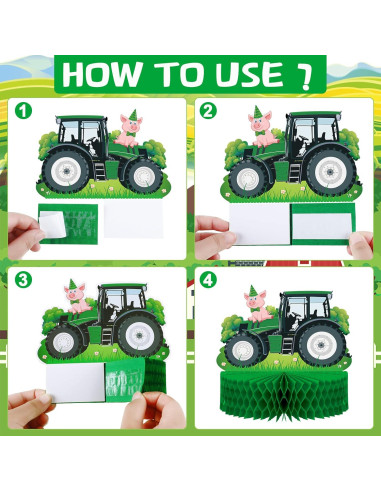 HOW TO USE ?

1

2

3

4