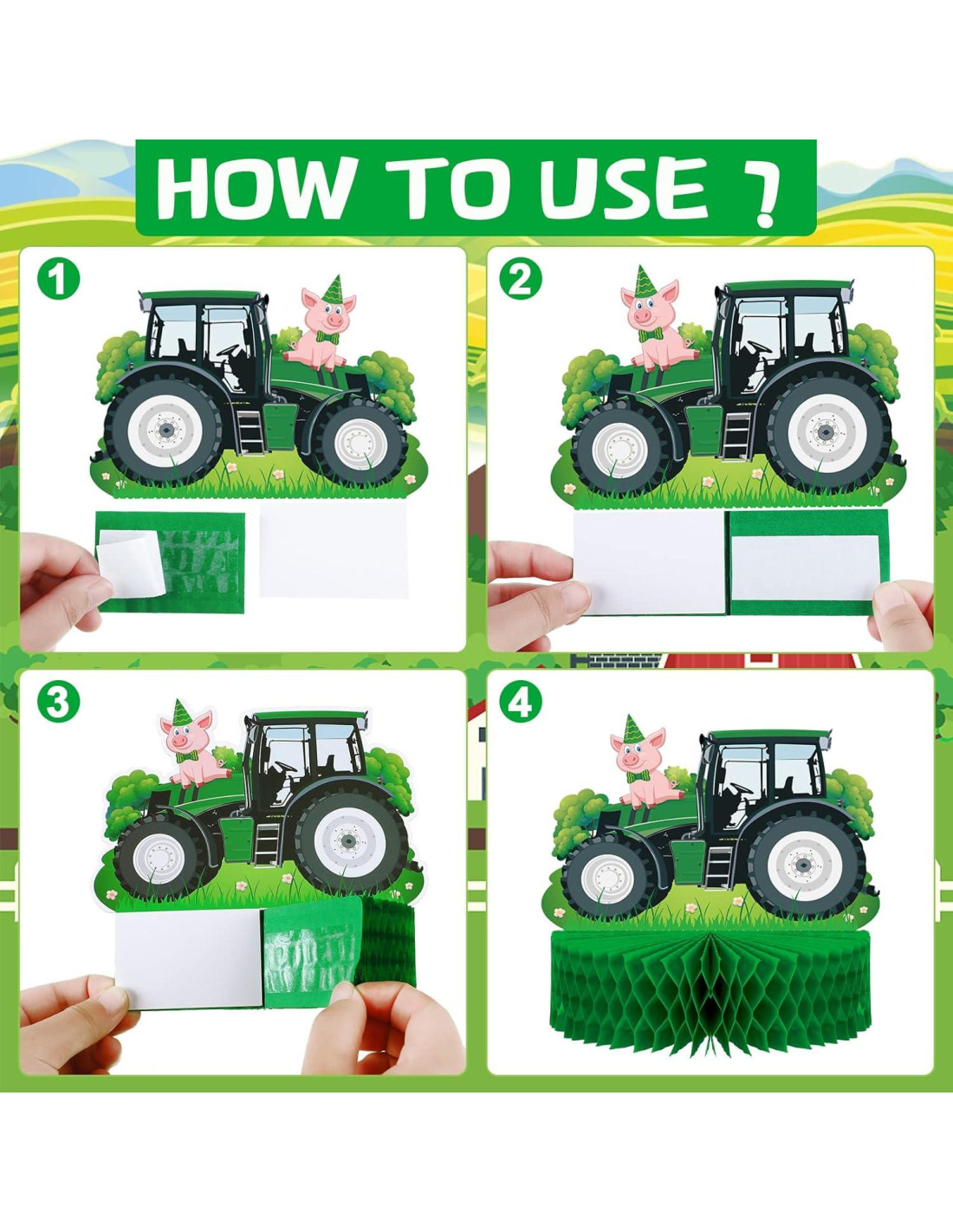 HOW TO USE ?

1

2

3

4