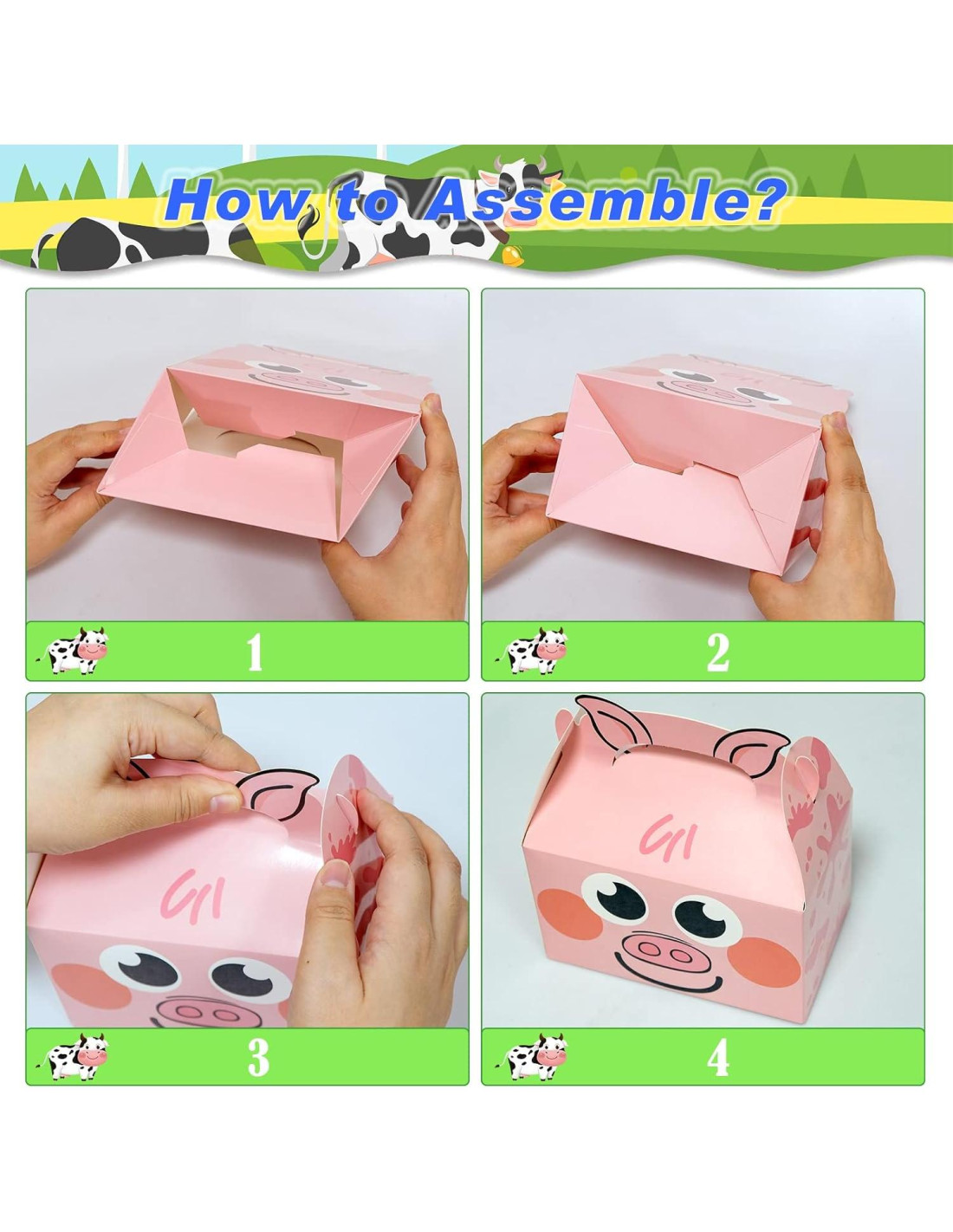 How to Assemble?

1

2

3

4