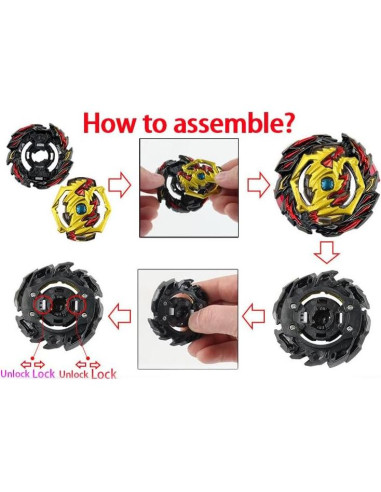 How to assemble?

Unlock Lock Unlock Lock