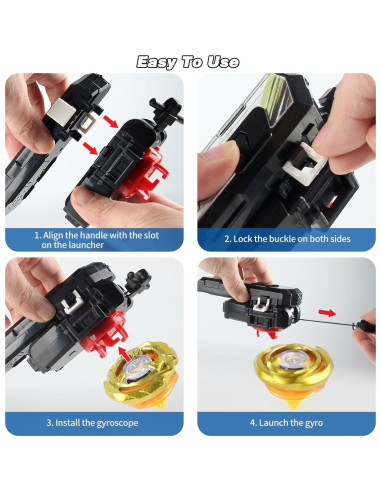 Easy To Use

1. Align the handle with the slot on the launcher

2. Lock the buckle on both sides

3. Install the gyroscope

4. Launch the gyro