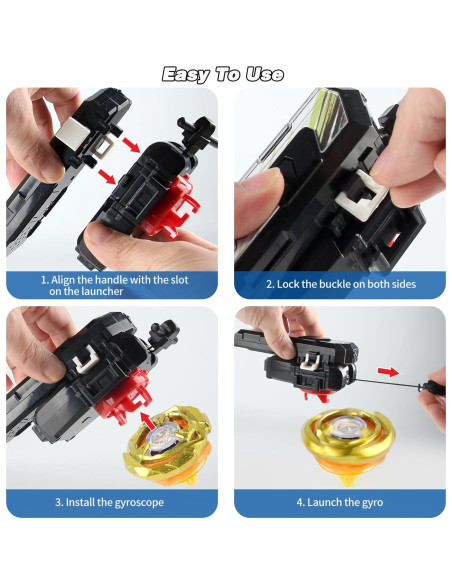 Easy To Use

1. Align the handle with the slot on the launcher

2. Lock the buckle on both sides

3. Install the gyroscope

4. Launch the gyro