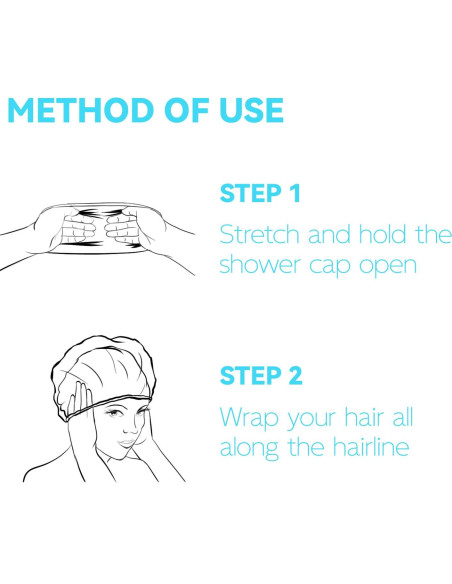 METHOD OF USE

STEP 1

Stretch and hold the shower cap open

STEP 2

Wrap your hair all along the hairline