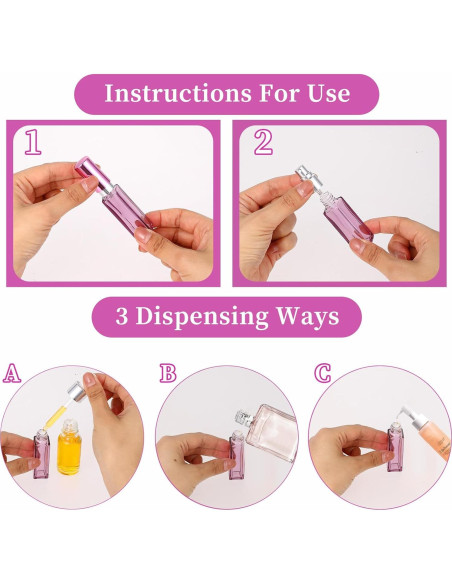 Instructions For Use

1

2

3 Dispensing Ways

A

B

C