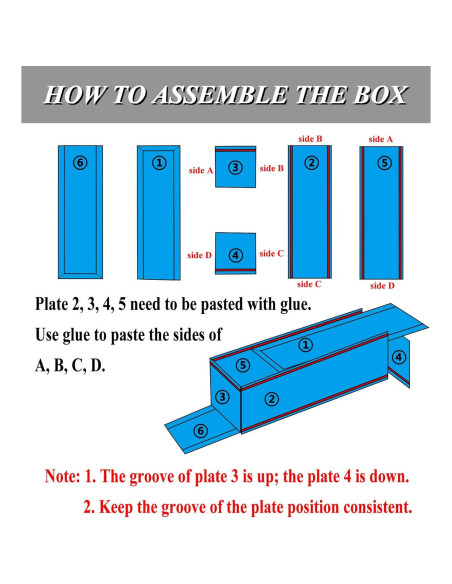 HOW TO ASSEMBLE THE BOX

⑥

①

side A ③ side B

side D ④ side C

side B
②
side C

side A
⑤
side D

Plate 2, 3, 4, 5 need to be pasted with glue.

Use glue to paste the sides of

A, B, C, D.

①
⑤
④
③
②
⑥

Note: 1. The groove of plate 3 is up; the plate 4 is down.

2. Keep the groove of the plate position consistent.