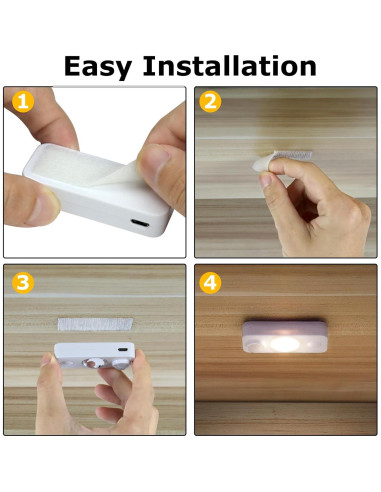 Easy Installation

1

2

3

4