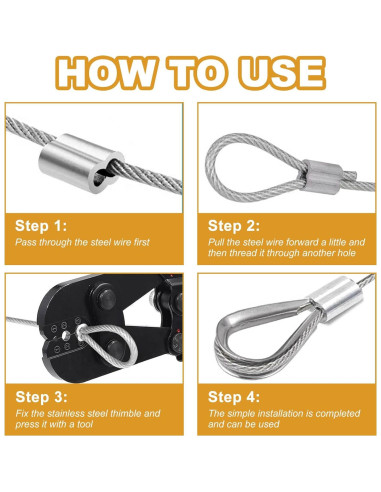 HOW TO USE

Step 1:
Pass through the steel wire first

Step 2:
Pull the steel wire forward a little and then thread it through another hole

Step 3:
Fix the stainless steel thimble and press it with a tool

Step 4:
The simple installation is completed and can be used