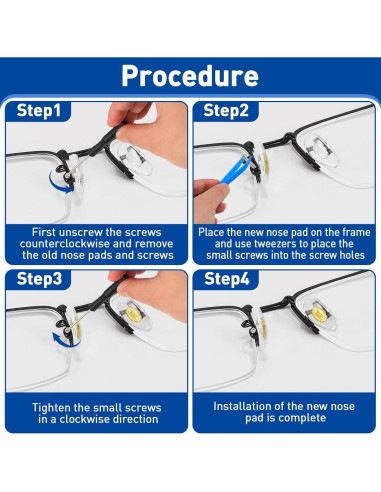 Procedure

Step1

First unscrew the screws counterclockwise and remove the old nose pads and screws

Step2

Place the new nose pad on the frame and use tweezers to place the small screws into the screw holes

Step3

Tighten the small screws in a clockwise direction

Step4

Installation of the new nose pad is complete