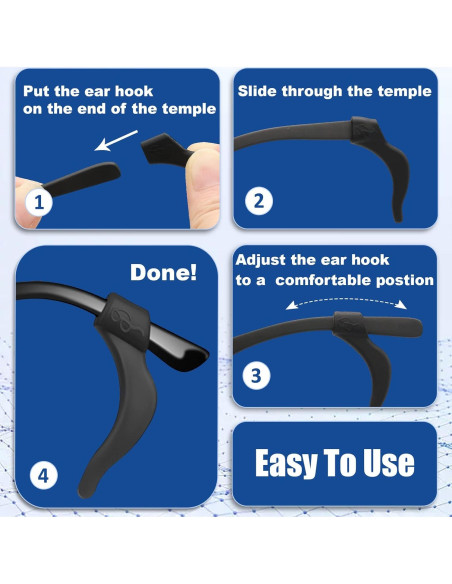 Put the ear hook on the end of the temple

1

Slide through the temple

2

Done!

4

Adjust the ear hook to a comfortable postion

3

Easy To Use