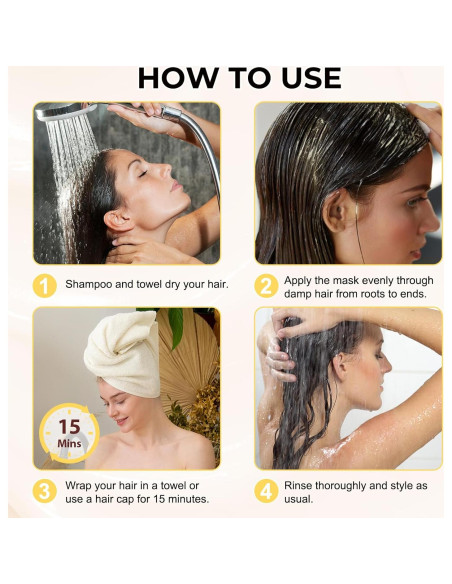 HOW TO USE

1 Shampoo and towel dry your hair.

2 Apply the mask evenly through damp hair from roots to ends.

15 Mins

3 Wrap your hair in a towel or use a hair cap for 15 minutes.

4 Rinse thoroughly and style as usual.