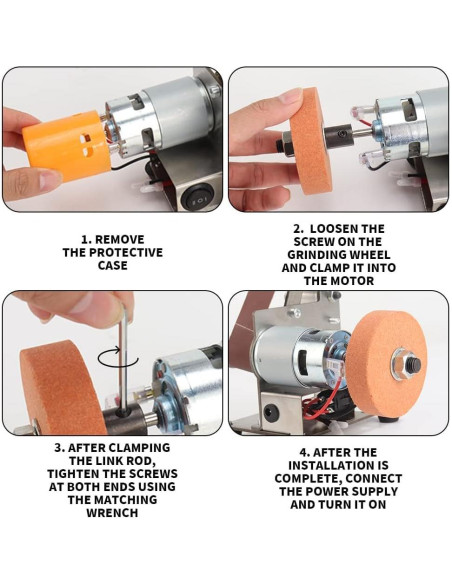 1. REMOVE THE PROTECTIVE CASE

2. LOOSEN THE SCREW ON THE GRINDING WHEEL AND CLAMP IT INTO THE MOTOR

3. AFTER CLAMPING THE LINK ROD, TIGHTEN THE SCREWS AT BOTH ENDS USING THE MATCHING WRENCH

4. AFTER THE INSTALLATION IS COMPLETE, CONNECT THE POWER SUPPLY AND TURN IT ON