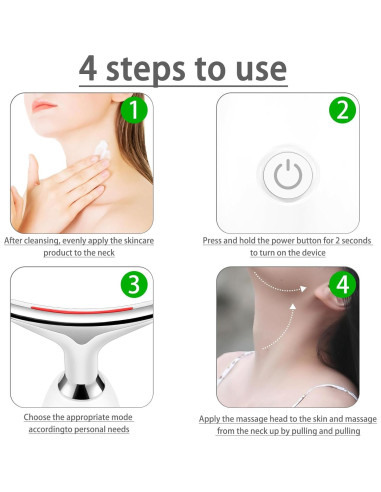 4 steps to use

1

After cleansing, evenly apply the skincare product to the neck

2

Press and hold the power button for 2 seconds to turn on the device

3

Choose the appropriate mode accordingto personal needs

4

Apply the massage head to the skin and massage from the neck up by pulling and pulling