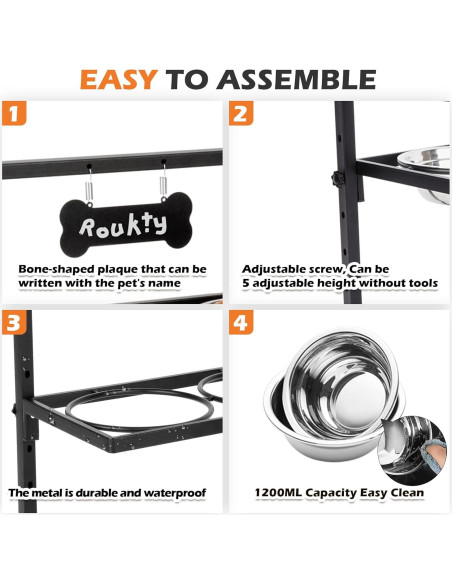 EASY TO ASSEMBLE

1

Roukty

Bone-shaped plaque that can be written with the pet's name

2

Adjustable screw, Can be 5 adjustable height without tools

3

The metal is durable and waterproof

4

1200ML Capacity Easy Clean