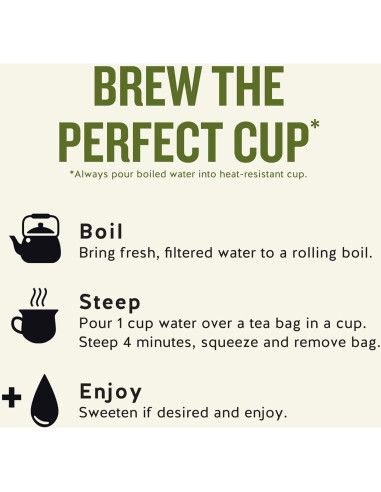 BREW THE PERFECT CUP*

*Always pour boiled water into heat-resistant cup.

Boil
Bring fresh, filtered water to a rolling boil.

Steep
Pour 1 cup water over a tea bag in a cup. Steep 4 minutes, squeeze and remove bag.

+

Enjoy
Sweeten if desired and enjoy.