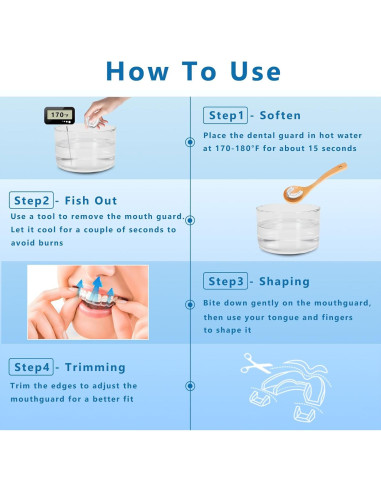 How To Use

170°F

Step1 - Soften

Place the dental guard in hot water at 170-180°F for about 15 seconds

Step2 - Fish Out

Use a tool to remove the mouth guard. Let it cool for a couple of seconds to avoid burns

Step3 - Shaping

Bite down gently on the mouthguard, then use your tongue and fingers to shape it

Step4 - Trimming

Trim the edges to adjust the mouthguard for a better fit