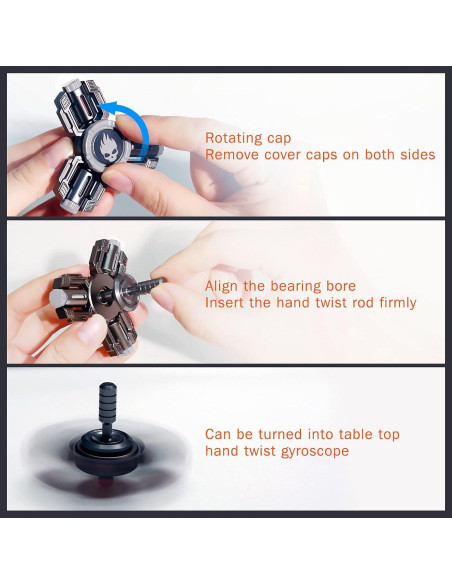 Rotating cap
Remove cover caps on both sides

Align the bearing bore
Insert the hand twist rod firmly

Can be turned into table top
hand twist gyroscope