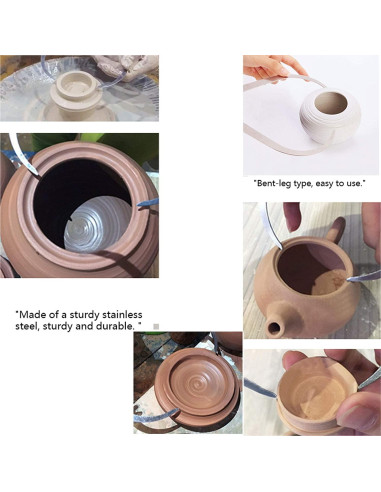 "Bent-leg type, easy to use."

"Made of a sturdy stainless steel, sturdy and durable. "