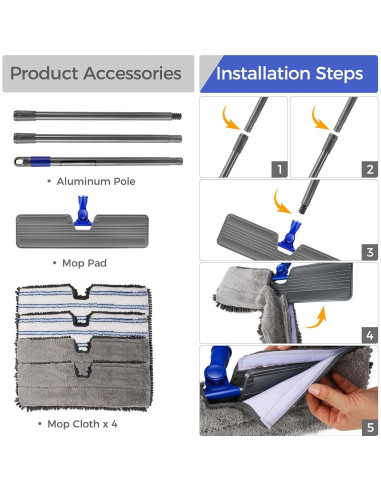 Product Accessories

• Aluminum Pole

• Mop Pad

• Mop Cloth x 4

Installation Steps

1

2

3

4

5