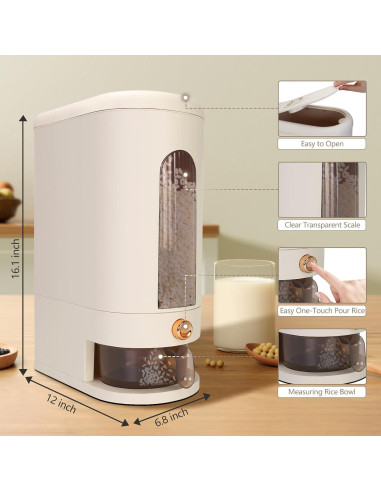 16.1 inch

12 inch

6.8 inch

Easy to Open

Clear Transparent Scale

Easy One-Touch Pour Rice

Measuring Rice Bowl