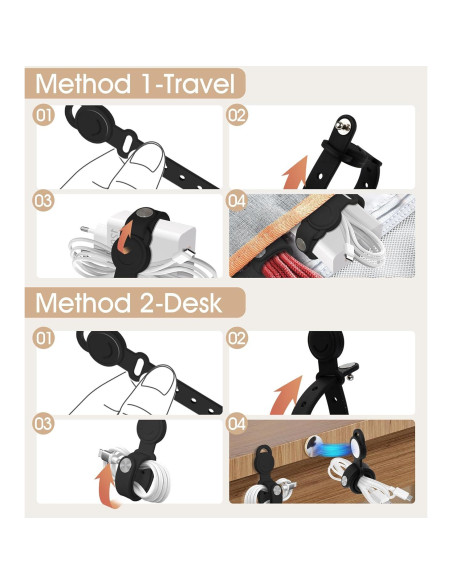 Method 1-Travel

01

02

03

04

Method 2-Desk

01

02

03

04