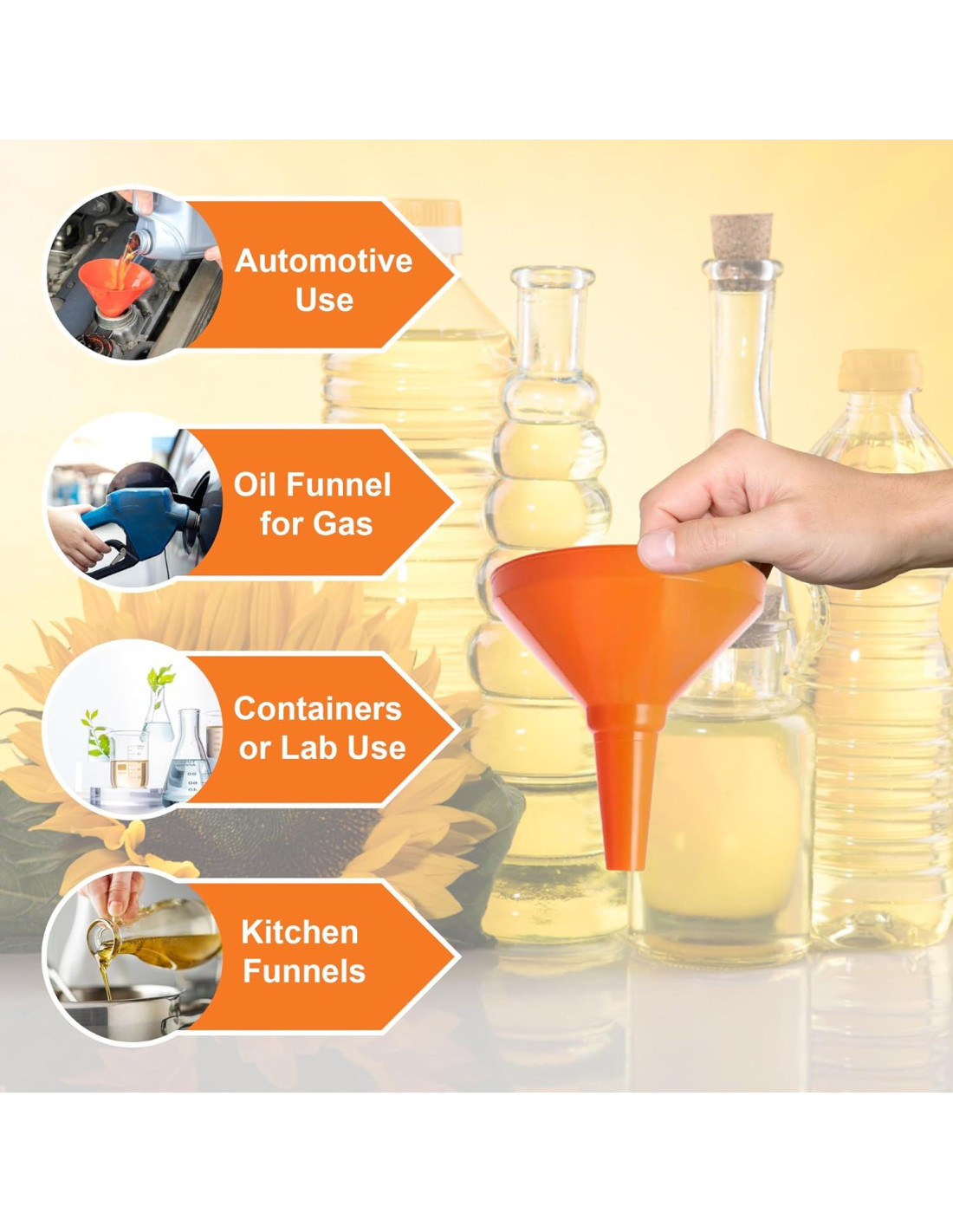 Automotive Use

Oil Funnel for Gas

Containers or Lab Use

Kitchen Funnels