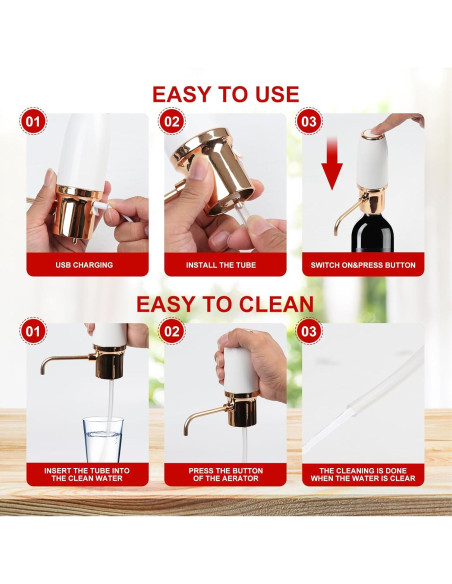 EASY TO USE

01
USB CHARGING

02
INSTALL THE TUBE

03
SWITCH ON&PRESS BUTTON

EASY TO CLEAN

01
INSERT THE TUBE INTO THE CLEAN WATER

02
PRESS THE BUTTON OF THE AERATOR

03
THE CLEANING IS DONE WHEN THE WATER IS CLEAR