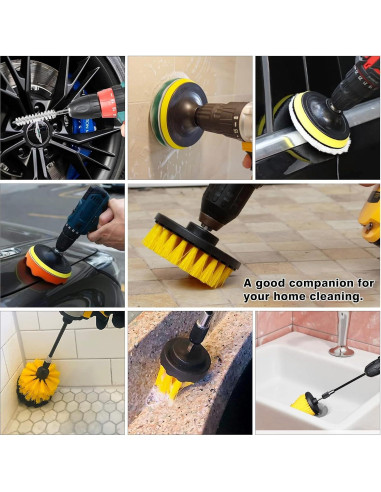 A good companion for your home cleaning.