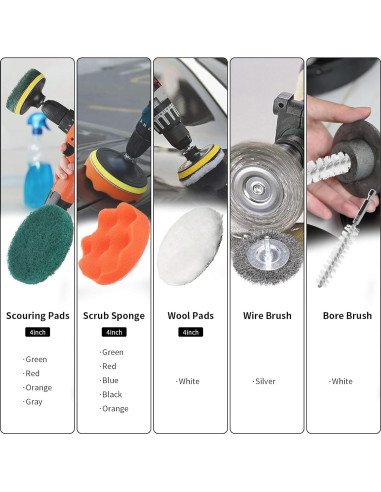 Scouring Pads
4inch
·Green
·Red
·Orange
·Gray

Scrub Sponge
4inch
·Green
·Red
·Blue
·Black
·Orange

Wool Pads
4inch
·White

Wire Brush
·Silver

Bore Brush
·White