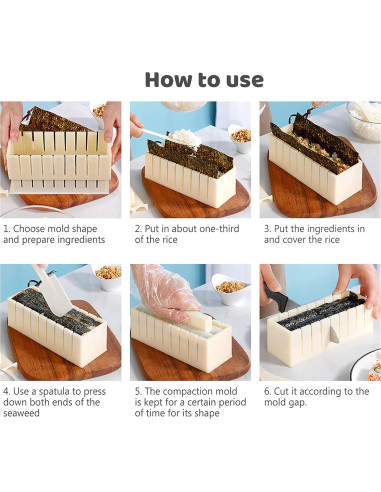 How to use

1. Choose mold shape and prepare ingredients

2. Put in about one-third of the rice

3. Put the ingredients in and cover the rice

4. Use a spatula to press down both ends of the seaweed

5. The compaction mold is kept for a certain period of time for its shape

6. Cut it according to the mold gap.