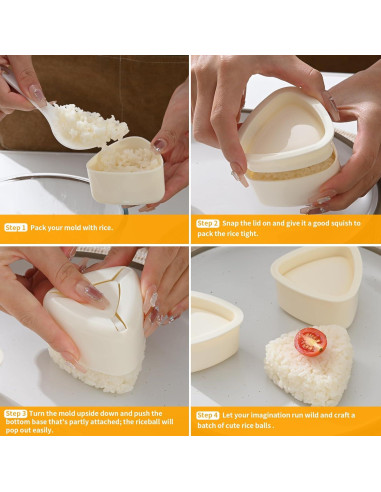 Step 1 Pack your mold with rice.

Step 2 Snap the lid on and give it a good squish to pack the rice tight.

Step 3 Turn the mold upside down and push the bottom base that's partly attached; the riceball will pop out easily.

Step 4 Let your imagination run wild and craft a batch of cute rice balls .