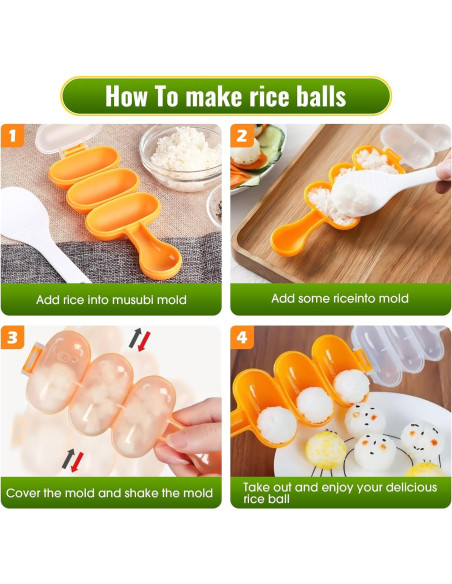 How To make rice balls

1

Add rice into musubi mold

2

Add some riceinto mold

3

Cover the mold and shake the mold

4

Take out and enjoy your delicious rice ball