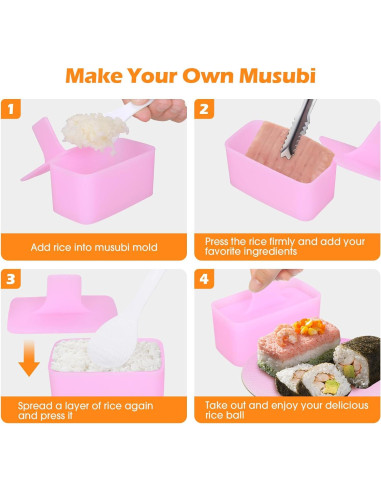 Make Your Own Musubi

1

Add rice into musubi mold

2

Press the rice firmly and add your favorite ingredients

3

Spread a layer of rice again and press it

4

Take out and enjoy your delicious rice ball