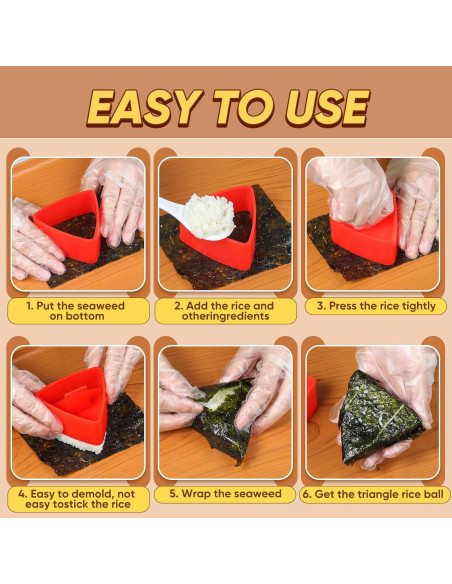 EASY TO USE

1. Put the seaweed on bottom

2. Add the rice and otheringredients

3. Press the rice tightly

4. Easy to demold, not easy tostick the rice

5. Wrap the seaweed

6. Get the triangle rice ball