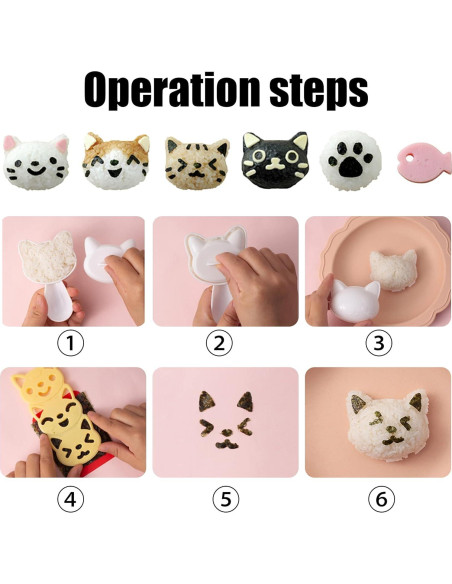 Operation steps

1

2

3

4

5

6