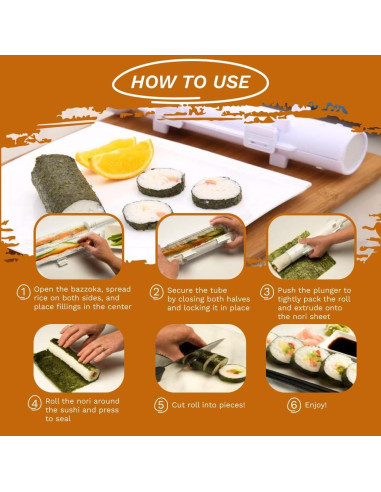 HOW TO USE

1 Open the bazzoka, spread rice on both sides, and place fillings in the center

2 Secure the tube by closing both halves and locking it in place

3 Push the plunger to tightly pack the roll and extrude onto the nori sheet

4 Roll the nori around the sushi and press to seal

5 Cut roll into pieces!

6 Enjoy!