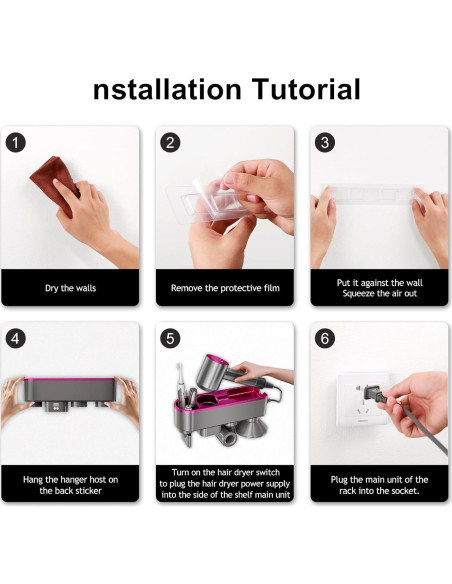 nstallation Tutorial

1

Dry the walls

2

Remove the protective film

3

Put it against the wall
Squeeze the air out

4

Hang the hanger host on the back sticker

5

Turn on the hair dryer switch to plug the hair dryer power supply into the side of the shelf main unit

6

Plug the main unit of the rack into the socket.