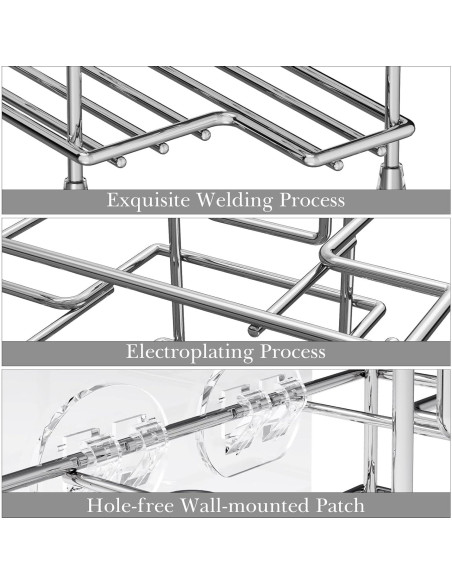 Exquisite Welding Process

Electroplating Process

Hole-free Wall-mounted Patch