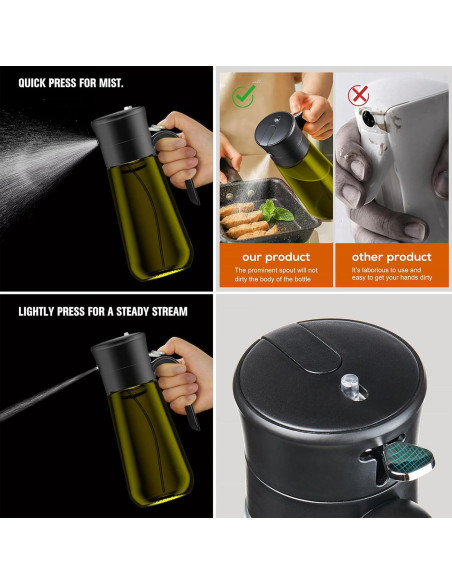 QUICK PRESS FOR MIST.

our product
The prominent spout will not dirty the body of the bottle

other product
It's laborious to use and easy to get your hands dirty

LIGHTLY PRESS FOR A STEADY STREAM