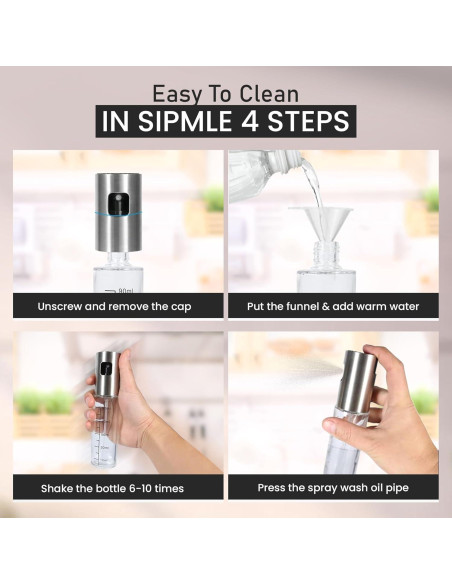 Easy To Clean
IN SIPMLE 4 STEPS

90ml

Unscrew and remove the cap

Put the funnel & add warm water

Shake the bottle 6-10 times

Press the spray wash oil pipe