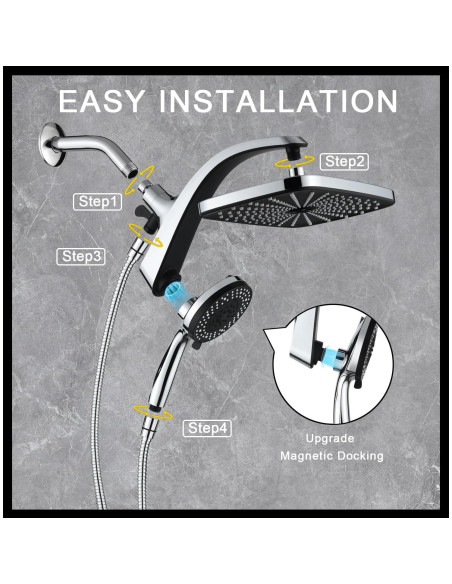 EASY INSTALLATION

Step2

Step1

Step3

Step4

Upgrade
Magnetic Docking