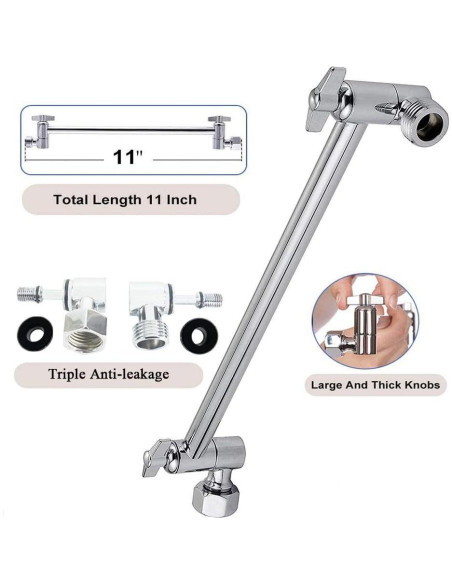 11"

Total Length 11 Inch

Triple Anti-leakage

Large And Thick Knobs