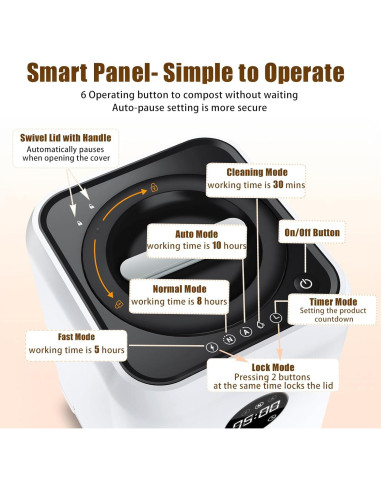 Smart Panel- Simple to Operate

6 Operating button to compost without waiting
Auto-pause setting is more secure

Swivel Lid with Handle
Automatically pauses when opening the cover

Cleaning Mode
working time is 30 mins

Auto Mode
working time is 10 hours

On/Off Button

Normal Mode
working time is 8 hours

Timer Mode
Setting the product countdown

Fast Mode
working time is 5 hours

Lock Mode
Pressing 2 buttons at the same time locks the lid

N

A

05:00