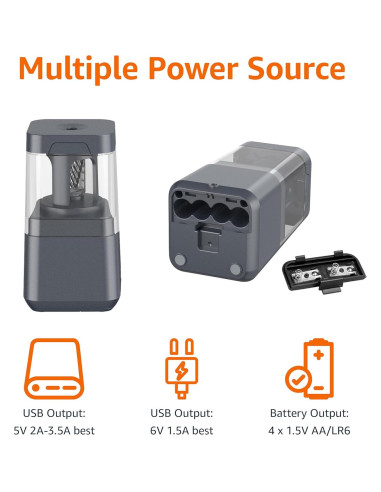 Multiple Power Source

USB Output:
5V 2A-3.5A best

USB Output:
6V 1.5A best

Battery Output:
4 x 1.5V AA/LR6