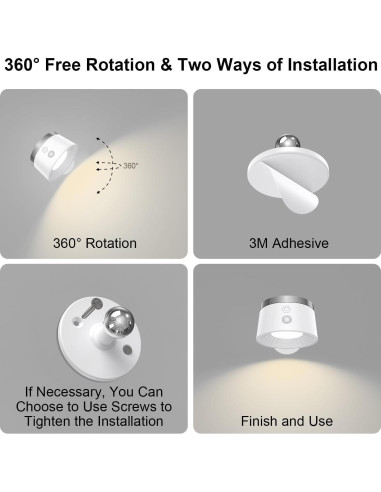 360° Free Rotation & Two Ways of Installation

360°

360° Rotation

3M Adhesive

If Necessary, You Can Choose to Use Screws to Tighten the Installation

Finish and Use